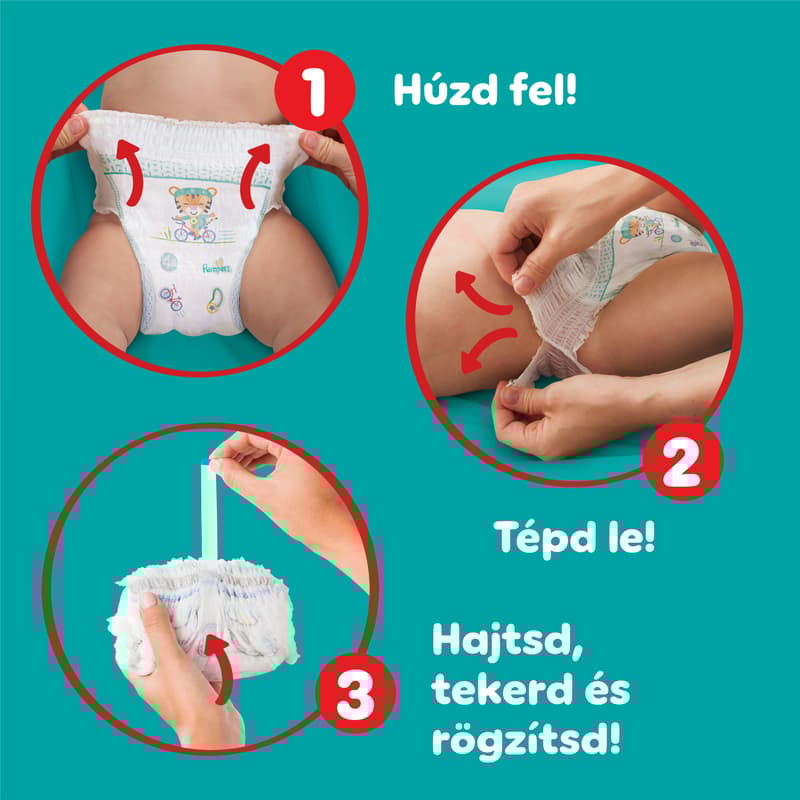 1

Húzd fel!

Pampers

2

Tépd le!

3

Hajtsd, tekerd és rögzítsd!