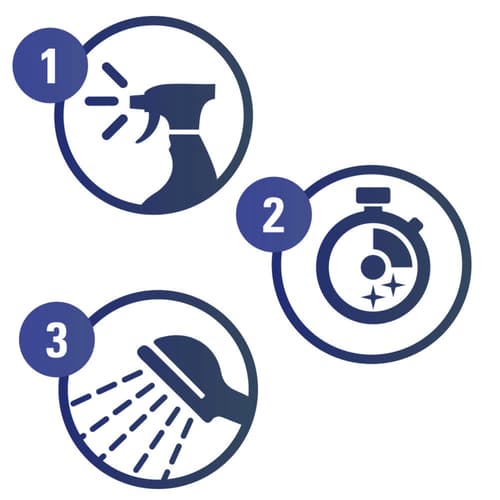 1

2

3