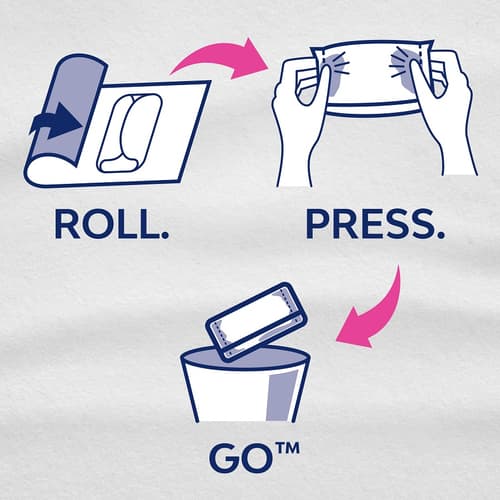 ROLL.

PRESS.

GO™